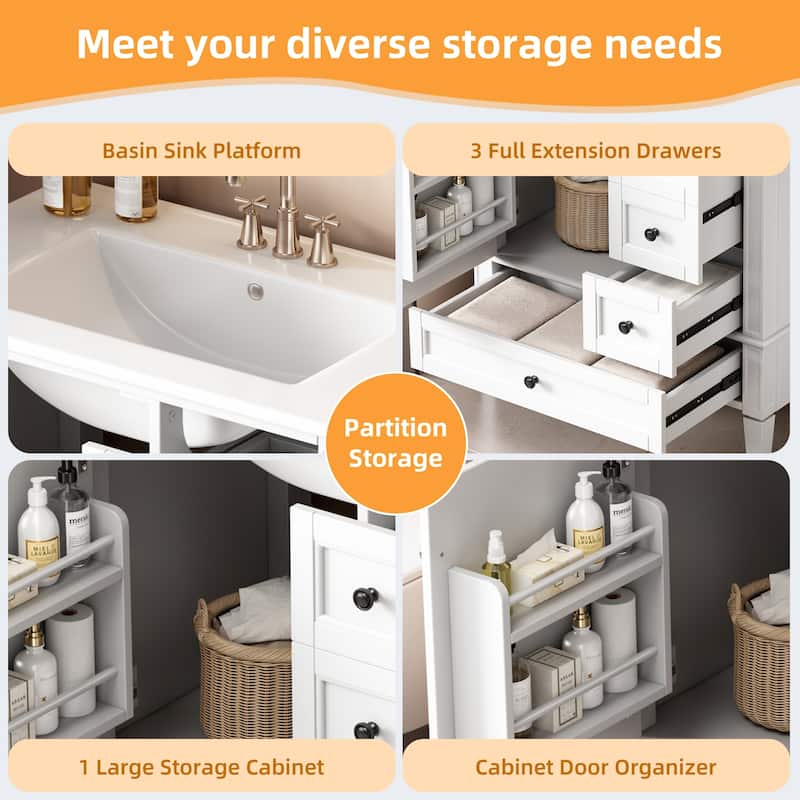 Meet your diverse storage needs

Basin Sink Platform

3 Full Extension Drawers

Partition Storage

1 Large Storage Cabinet

Cabinet Door Organizer