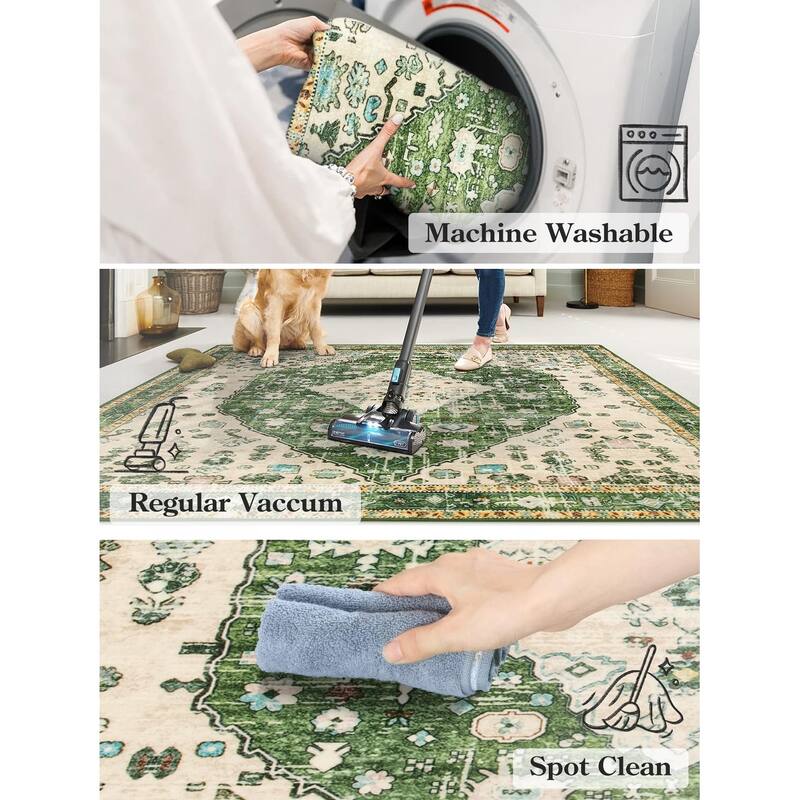 Machine Washable

Regular Vaccum

Spot Clean