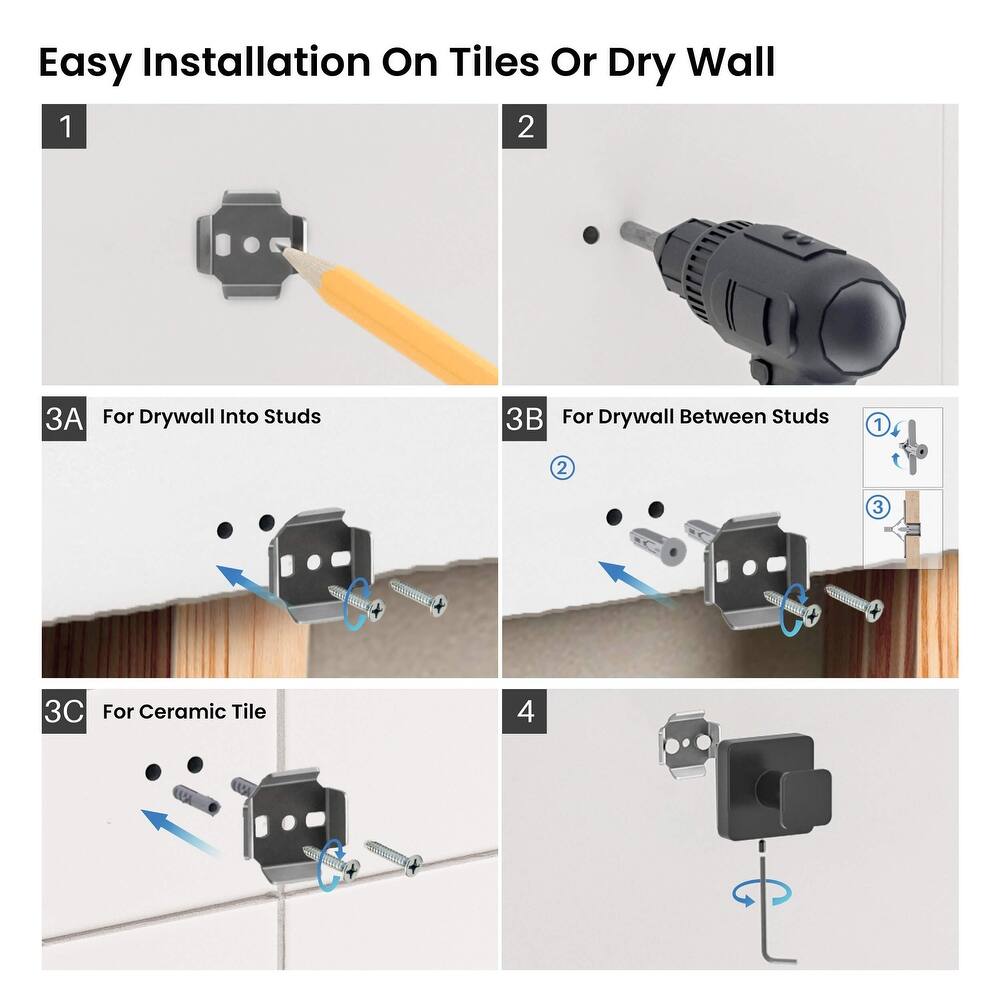 Easy Installation On Tiles Or Dry Wall

1

2

3A For Drywall Into Studs

3B For Drywall Between Studs

②

①

③

3C For Ceramic Tile

4