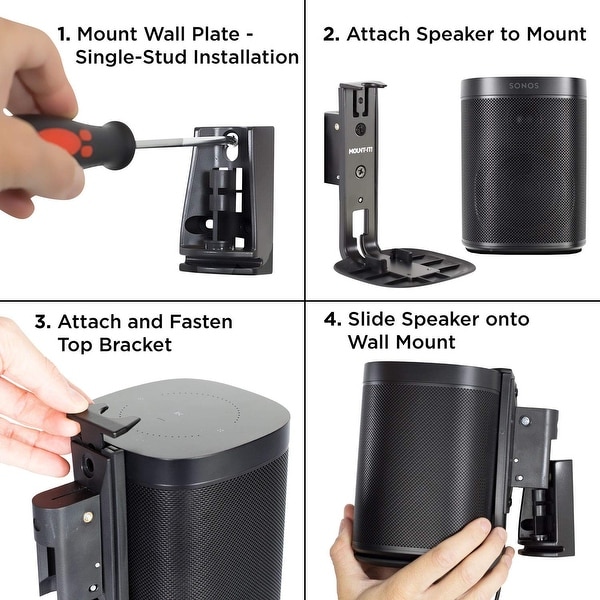 1. Mount Wall Plate - Single-Stud Installation

2. Attach Speaker to Mount

MOUNT-IT!

SONOS

3. Attach and Fasten Top Bracket

4. Slide Speaker onto Wall Mount