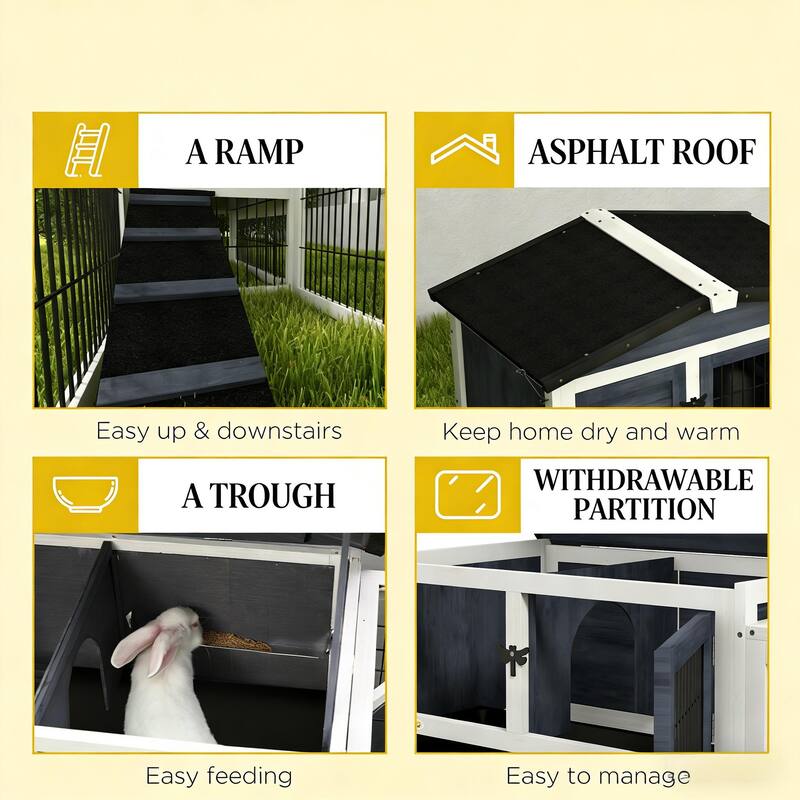 A RAMP

Easy up & downstairs

ASPHALT ROOF

Keep home dry and warm

A TROUGH

Easy feeding

WITHDRAWABLE PARTITION

Easy to manage