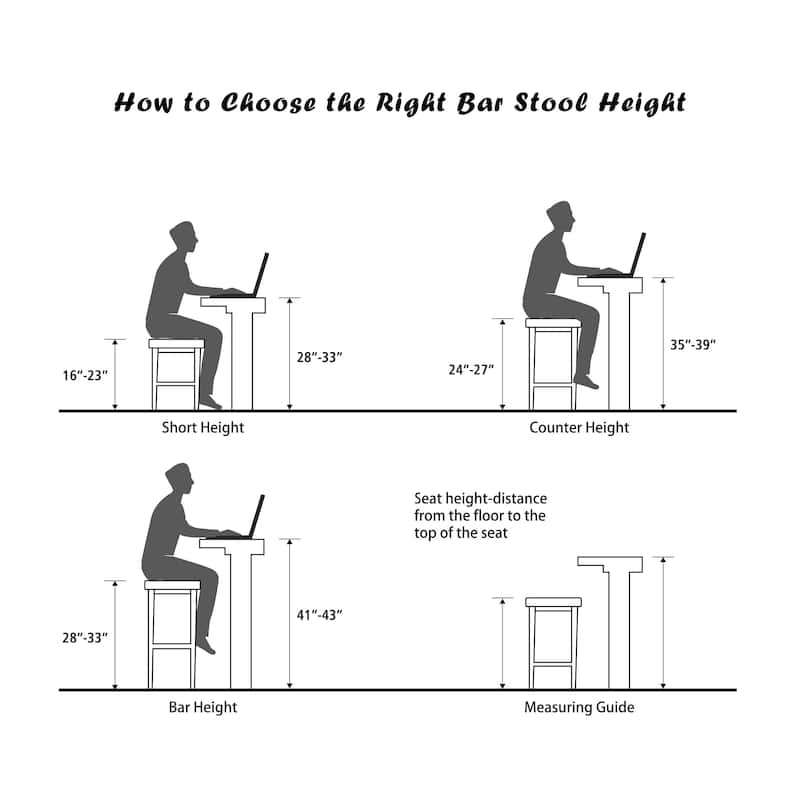 How to Choose the Right Bar Stool Height

16"-23"

28"-33"

Short Height

24"-27"

35"-39"

Counter Height

28"-33"

41"-43"

Bar Height

Seat height-distance from the floor to the top of the seat

Measuring Guide