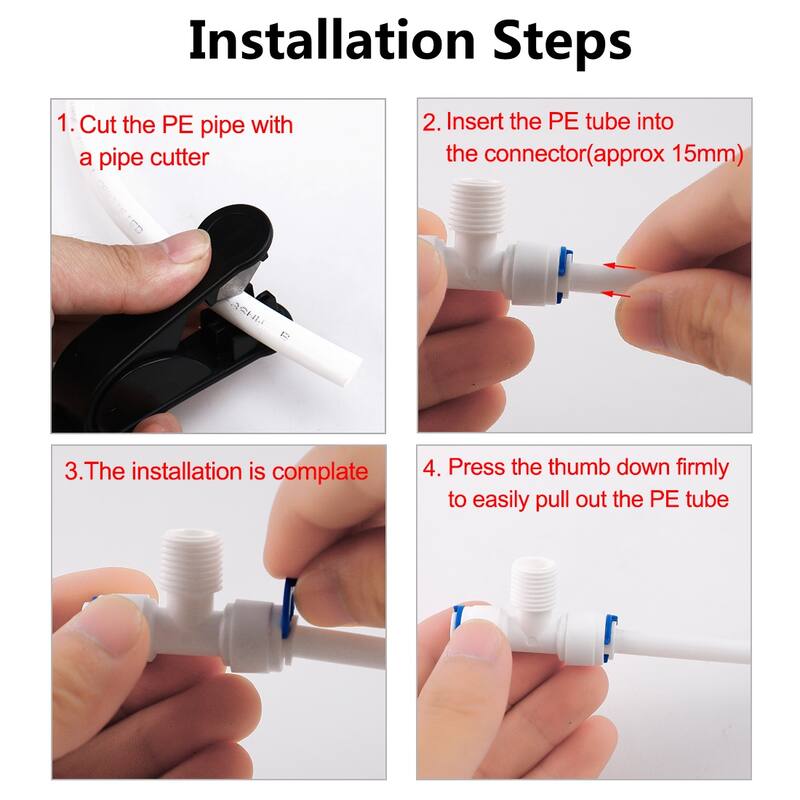 Installation Steps

1. Cut the PE pipe with a pipe cutter

2. Insert the PE tube into the connector(approx 15mm)

3.The installation is complate

4. Press the thumb down firmly to easily pull out the PE tube