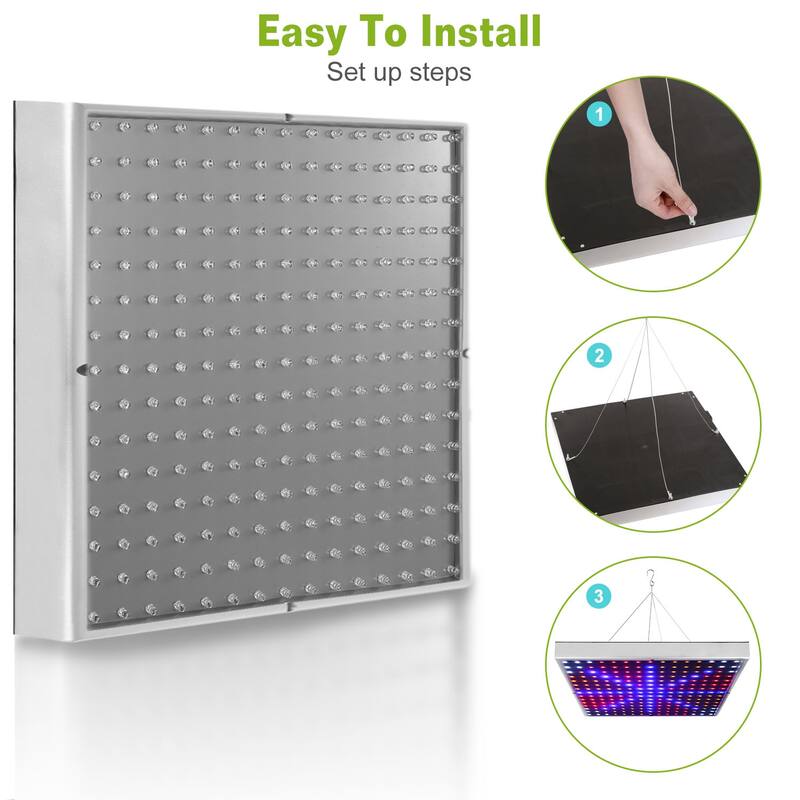 Easy To Install
Set up steps

1

2

3