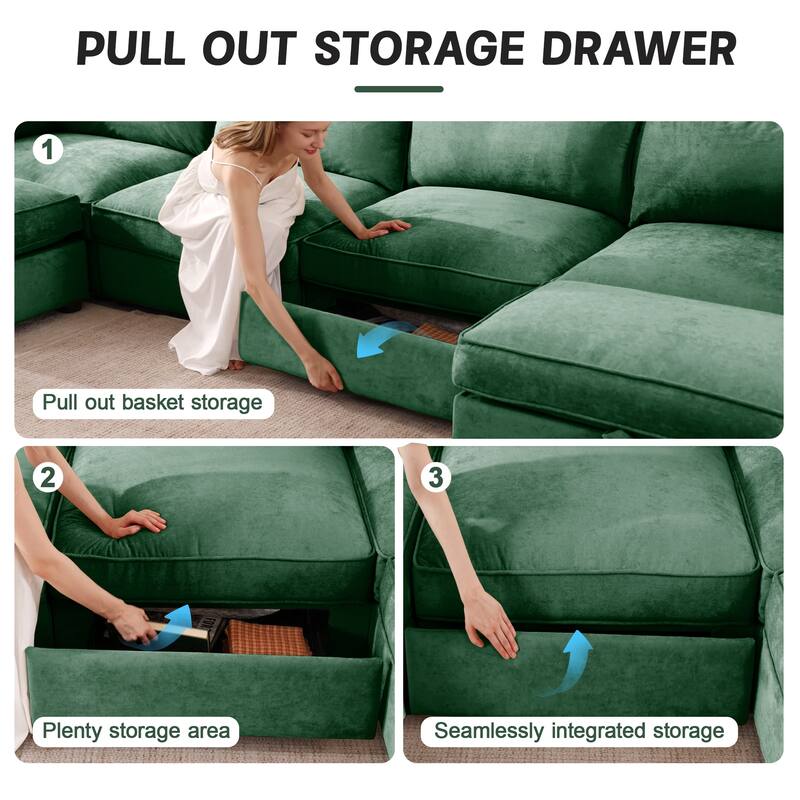 PULL OUT STORAGE DRAWER

1

Pull out basket storage

2

Plenty storage area

3

Seamlessly integrated storage