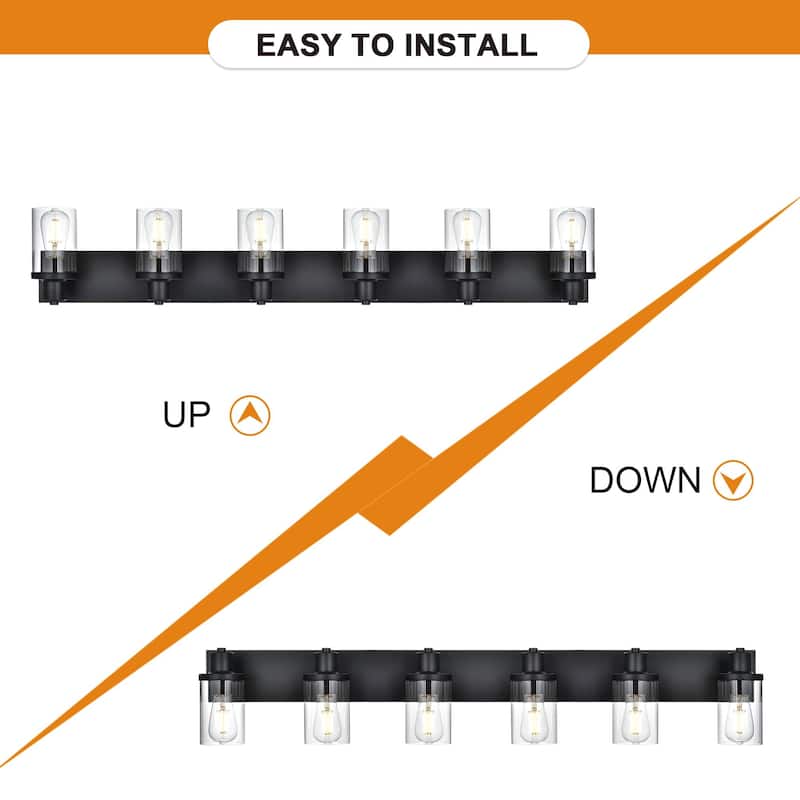 EASY TO INSTALL

UP

DOWN