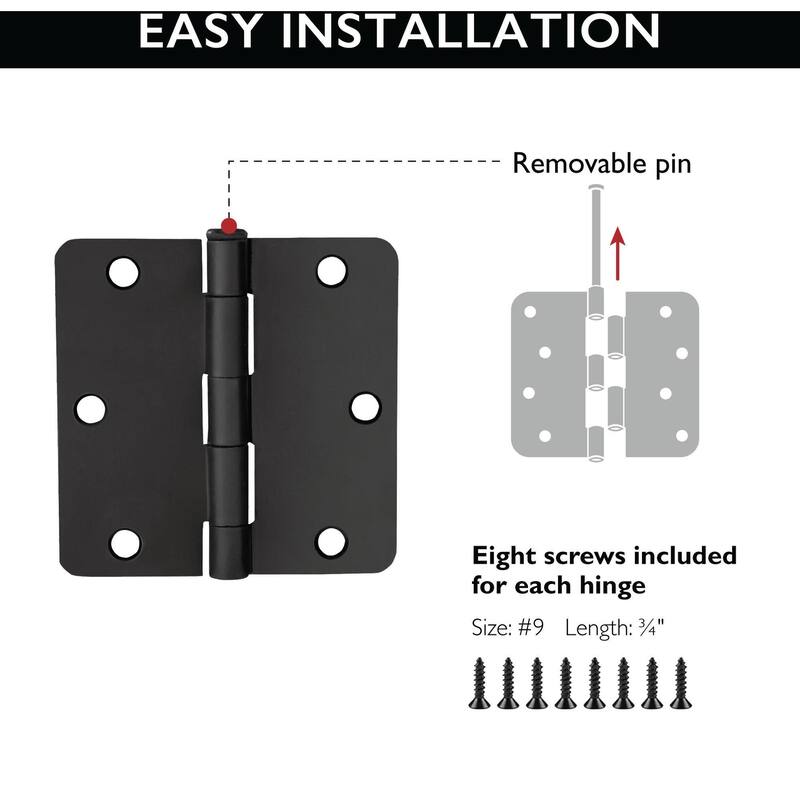 EASY INSTALLATION

Removable pin

Eight screws included for each hinge

Size: #9 Length: ¾"