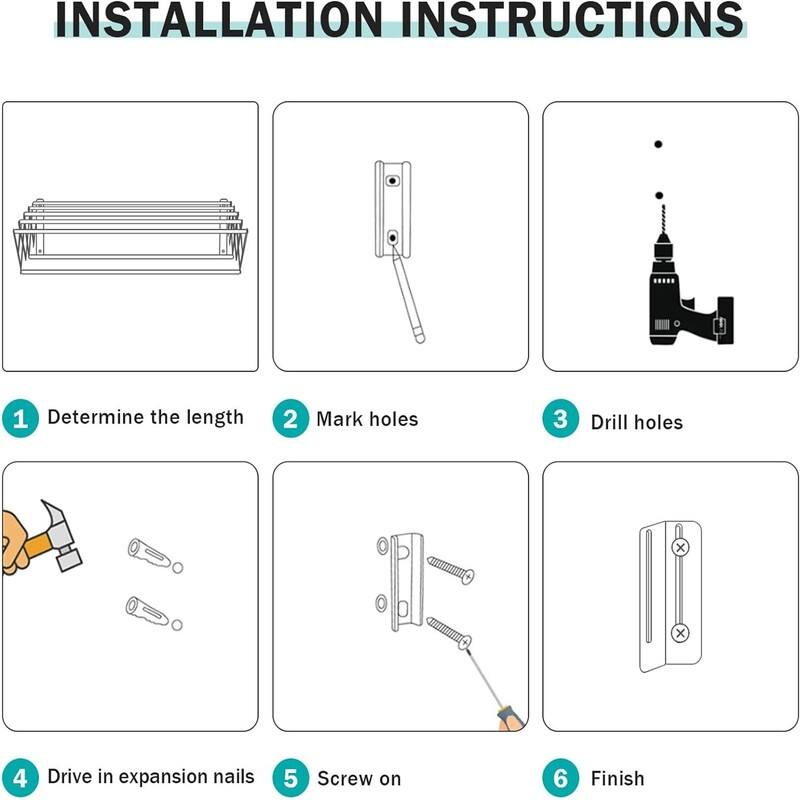 INSTALLATION INSTRUCTIONS

1 Determine the length

2 Mark holes

3 Drill holes

4 Drive in expansion nails

5 Screw on

6 Finish