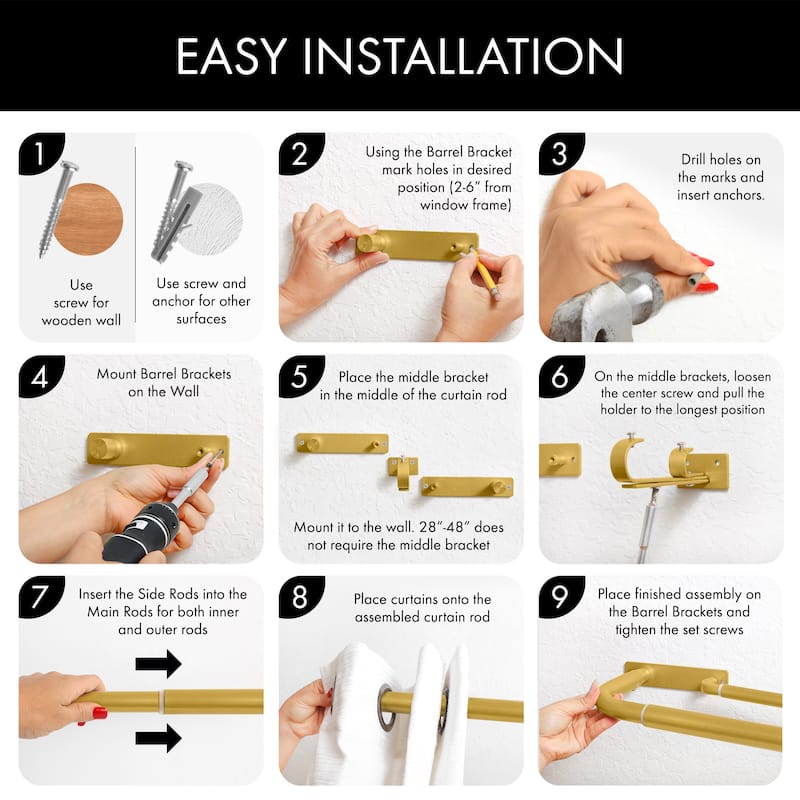 EASY INSTALLATION

1

Use screw for wooden wall

Use screw and anchor for other surfaces

2

Using the Barrel Bracket mark holes in desired position (2-6" from window frame)

3

Drill holes on the marks and insert anchors.

4

Mount Barrel Brackets on the Wall

5

Place the middle bracket in the middle of the curtain rod

Mount it to the wall. 28"-48" does not require the middle bracket

6

On the middle brackets, loosen the center screw and pull the holder to the longest position

7

Insert the Side Rods into the Main Rods for both inner and outer rods

8

Place curtains onto the assembled curtain rod

9

Place finished assembly on the Barrel Brackets and tighten the set screws