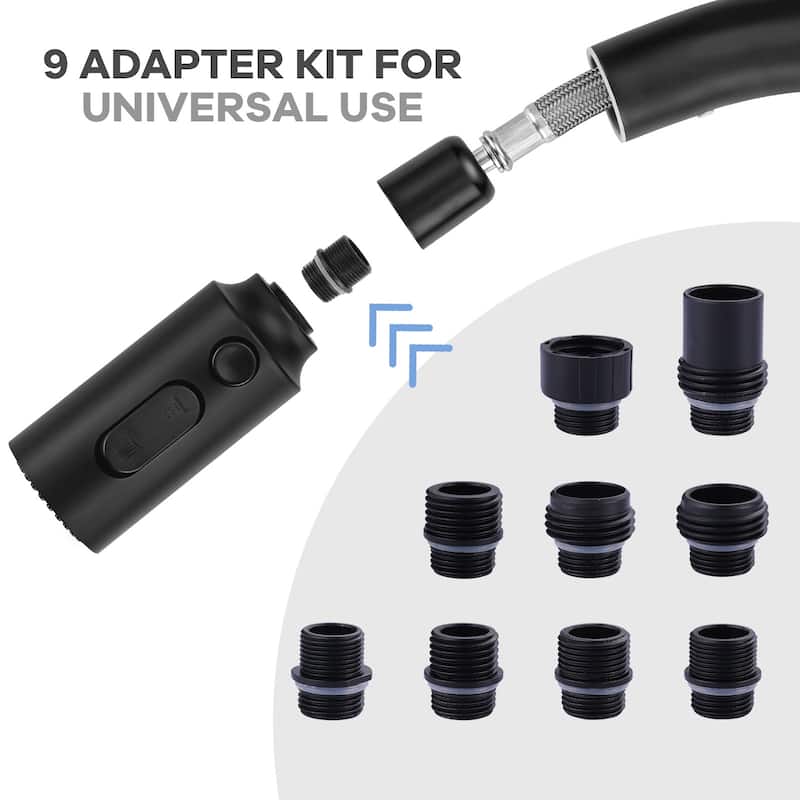 9 ADAPTER KIT FOR
UNIVERSAL USE