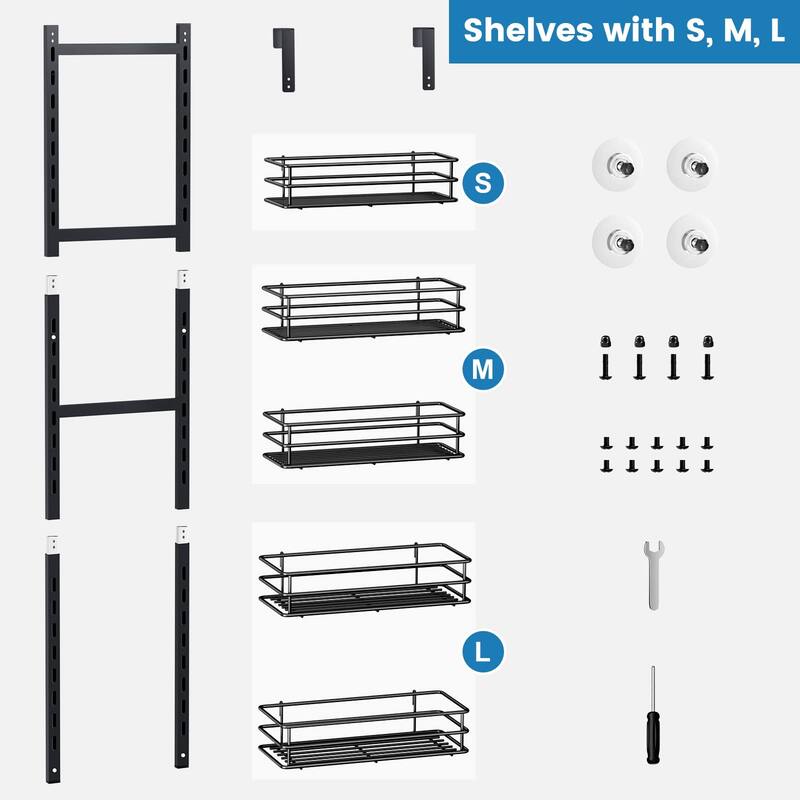 Shelves with S, M, L

S

M

L