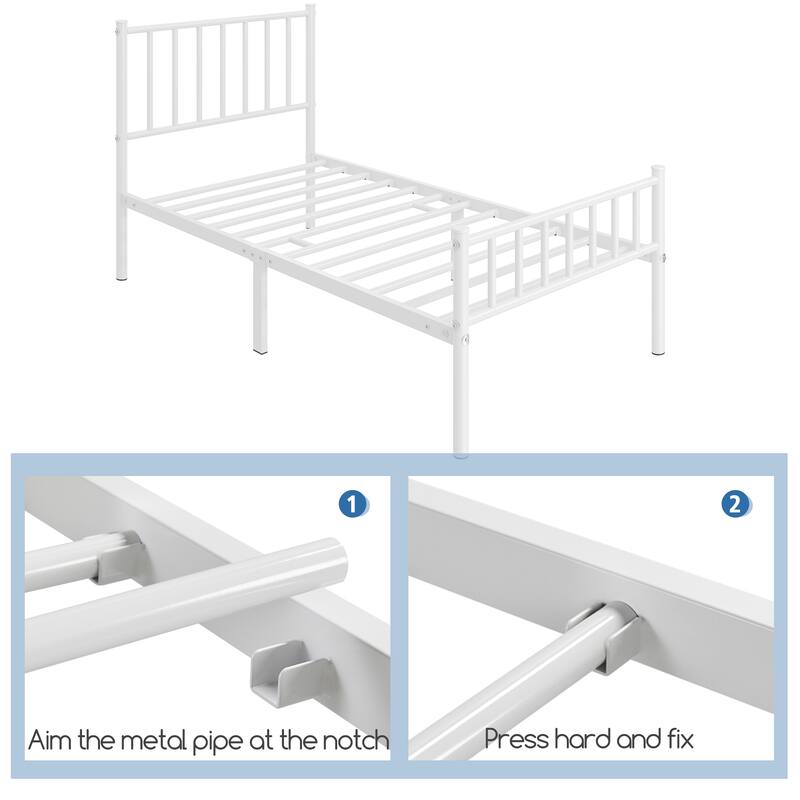 1

Aim the metal pipe at the notch

2

Press hard and fix