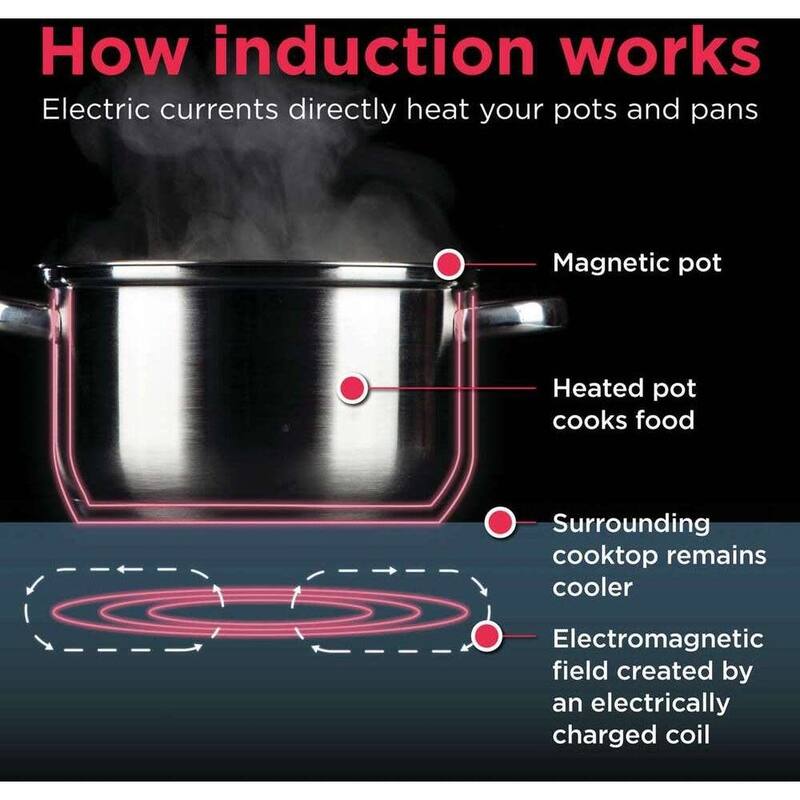 How induction works

Electric currents directly heat your pots and pans

Magnetic pot

Heated pot cooks food

Surrounding cooktop remains cooler

Electromagnetic field created by an electrically charged coil