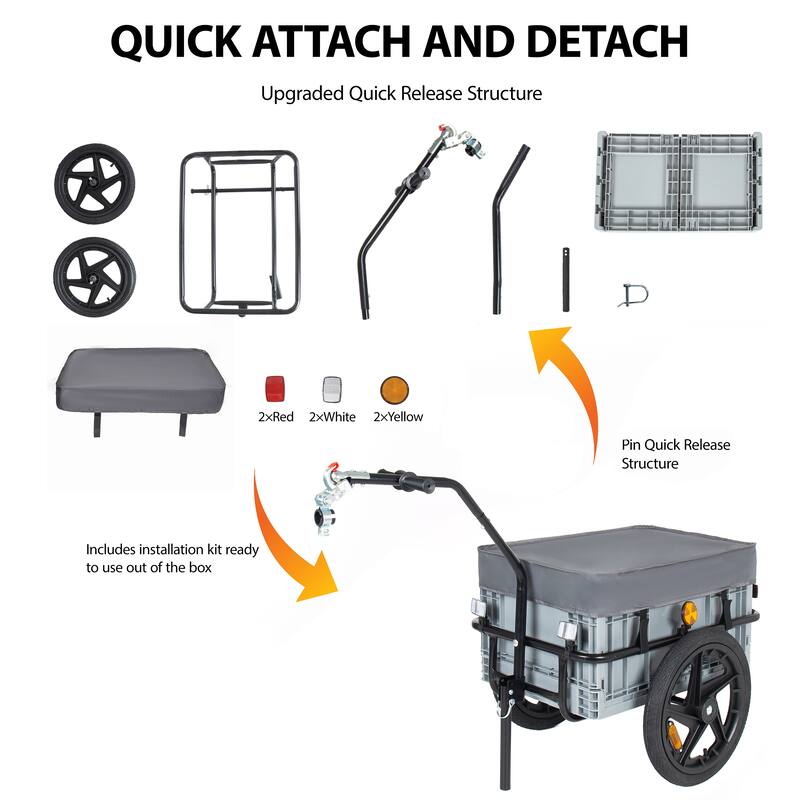 QUICK ATTACH AND DETACH

Upgraded Quick Release Structure

2×Red 2×White 2×Yellow

Pin Quick Release Structure

Includes installation kit ready to use out of the box