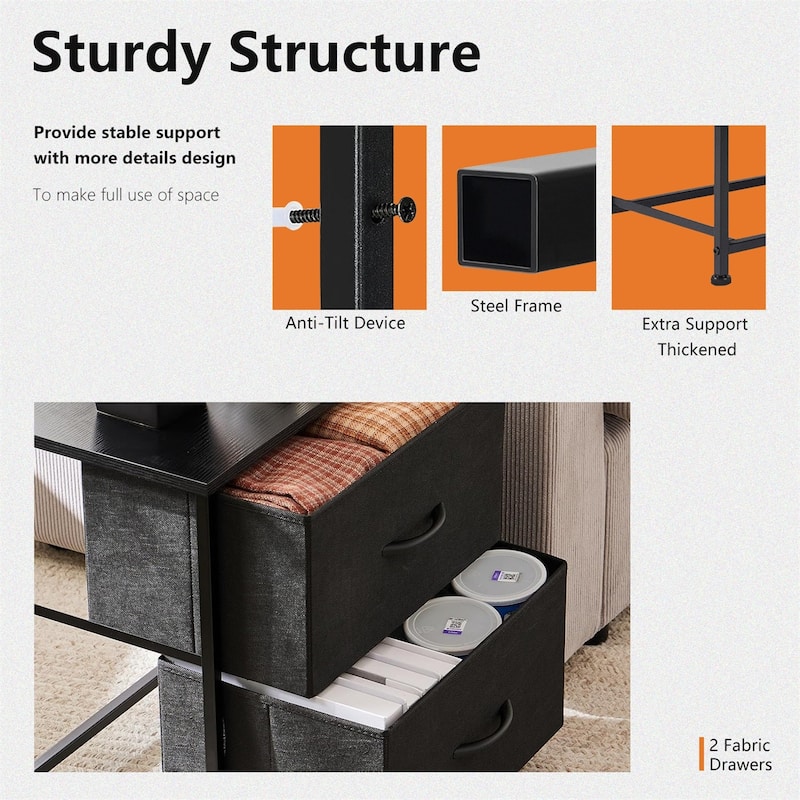 Sturdy Structure

Provide stable support with more details design

To make full use of space

Anti-Tilt Device

Steel Frame

Extra Support Thickened

2 Fabric Drawers