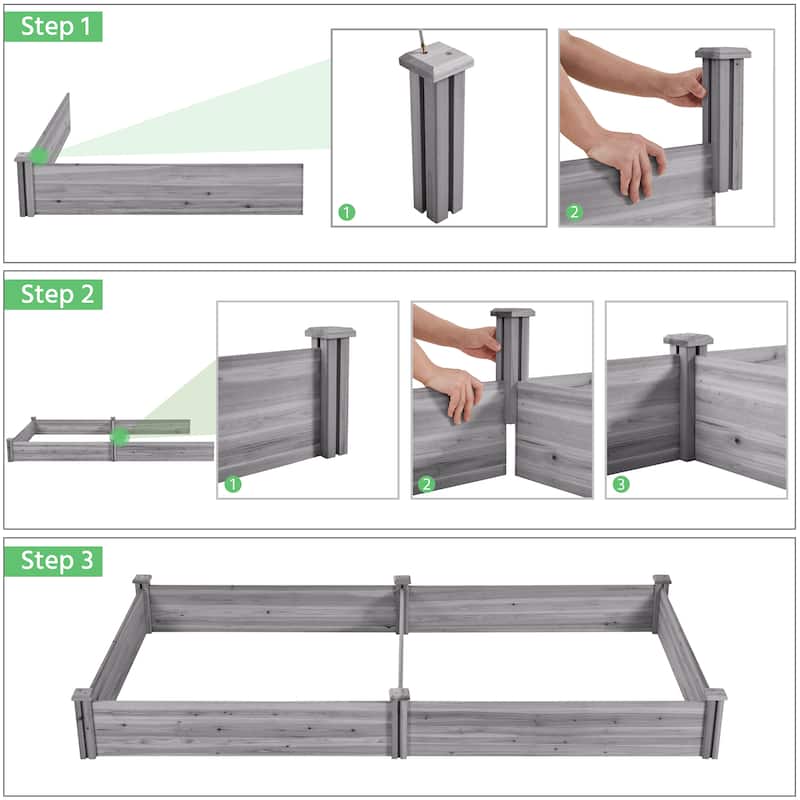 Step 1

1

2

Step 2

1

2

3

Step 3