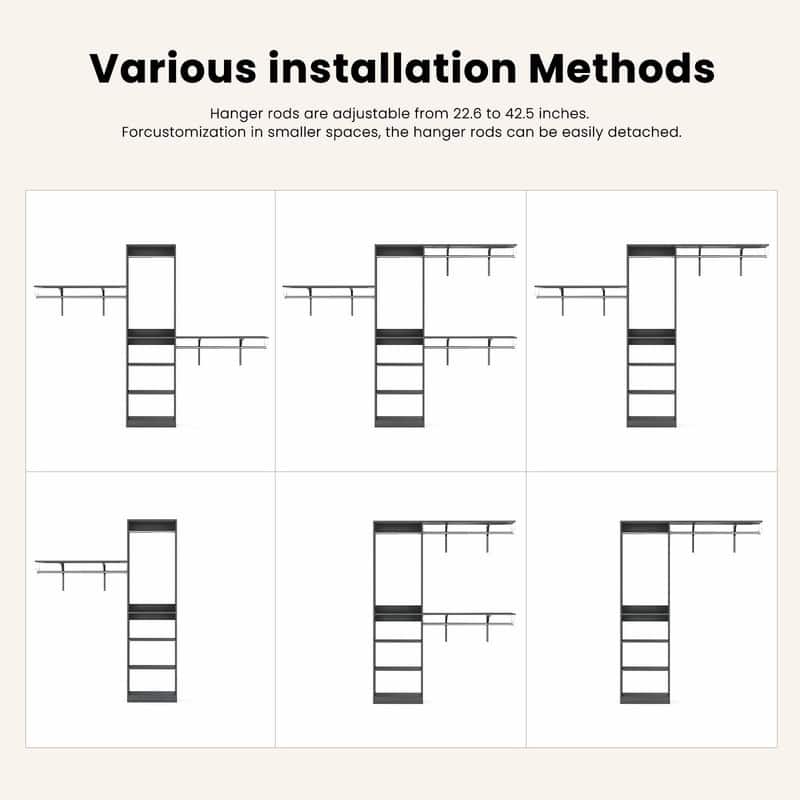 Various installation Methods

Hanger rods are adjustable from 22.6 to 42.5 inches.
Forcustomization in smaller spaces, the hanger rods can be easily detached.