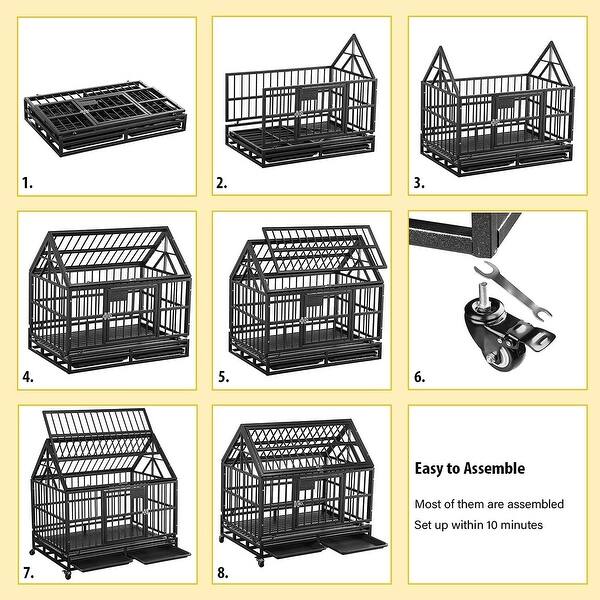 1.

2.

3.

4.

5.

6.

7.

8.

Easy to Assemble

Most of them are assembled

Set up within 10 minutes