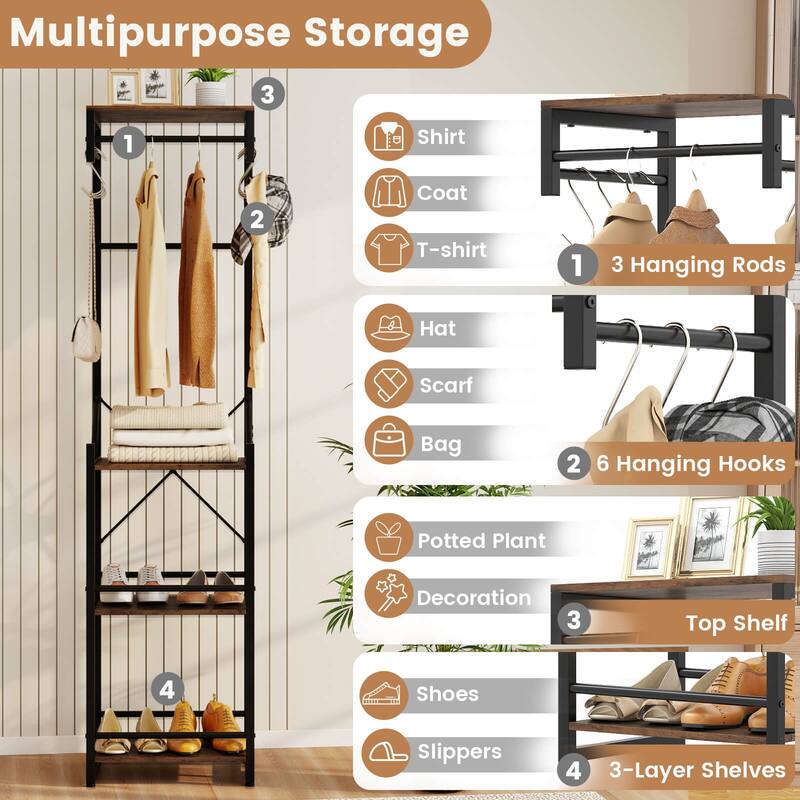 Multipurpose Storage

3

1

2

4

Shirt

Coat

T-shirt

1 3 Hanging Rods

Hat

Scarf

Bag

2 6 Hanging Hooks

Potted Plant

Decoration

3 Top Shelf

Shoes

Slippers

4 3-Layer Shelves