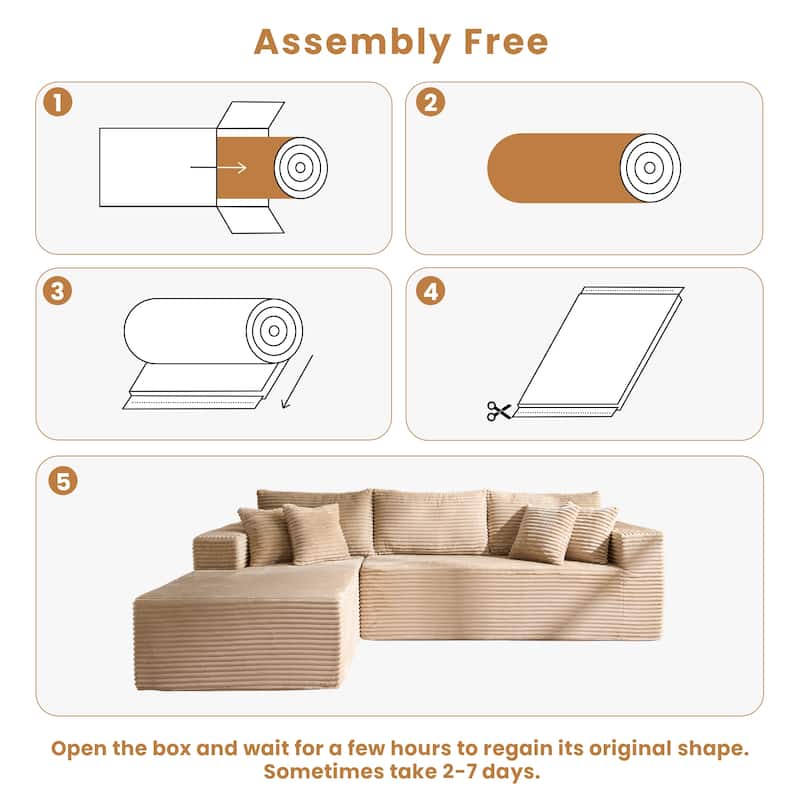 Assembly Free

1

2

3

4

5

Open the box and wait for a few hours to regain its original shape. Sometimes take 2-7 days.