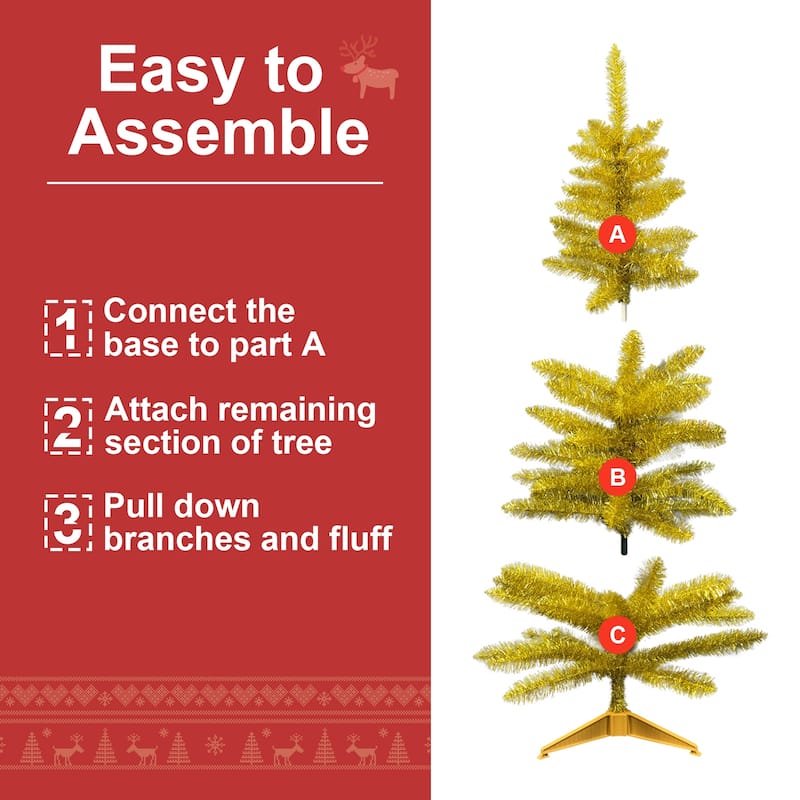 Easy to Assemble

1 Connect the base to part A

2 Attach remaining section of tree

3 Pull down branches and fluff

A

B

C