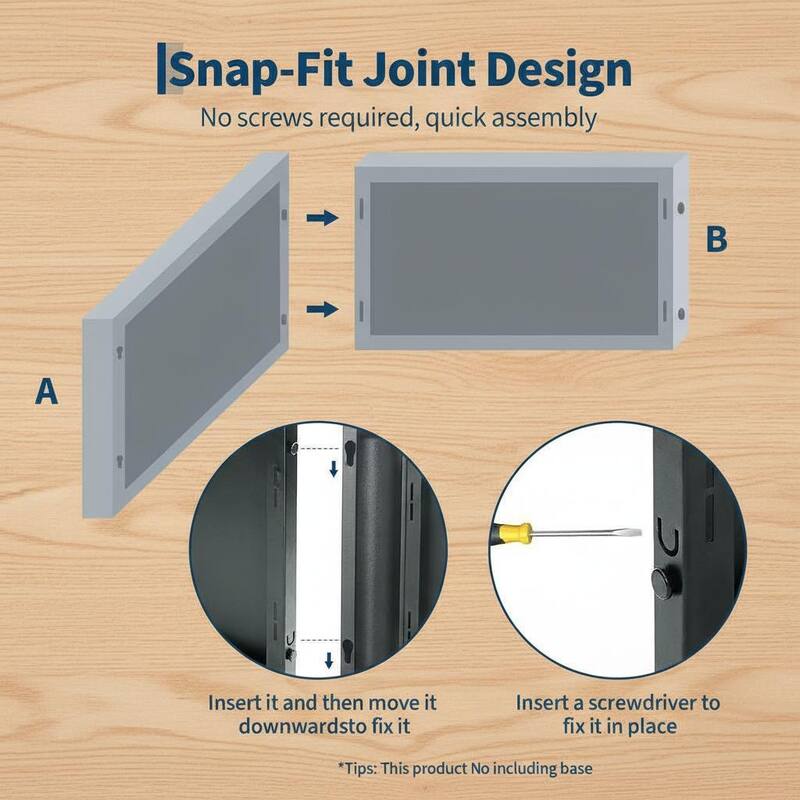 Snap-Fit Joint Design

No screws required, quick assembly

B

A

Insert it and then move it downwardsto fix it

Insert a screwdriver to fix it in place

*Tips: This product No including base