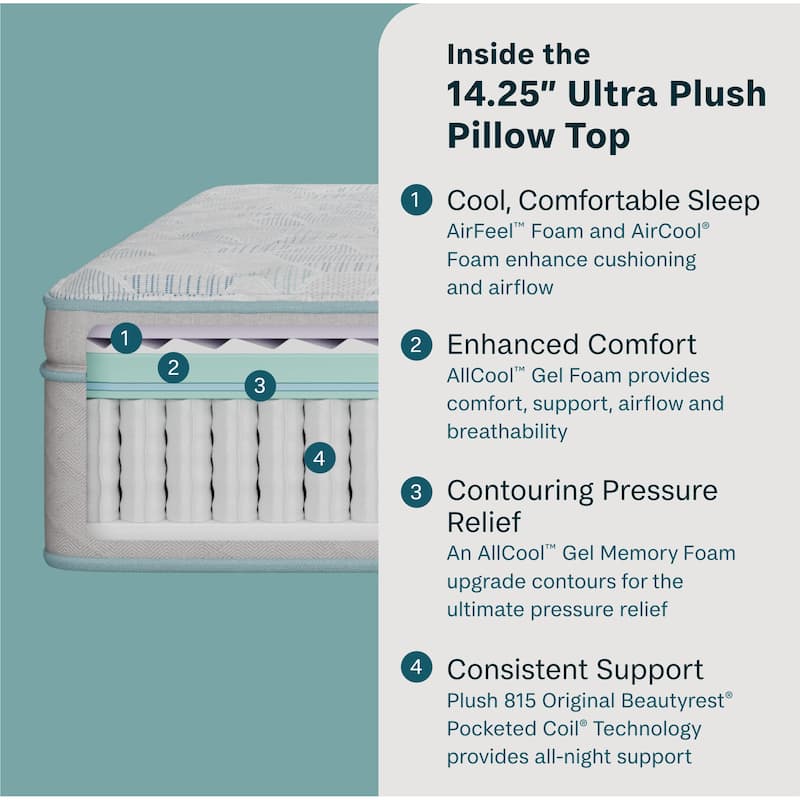 1

2

3

4

Inside the
14.25" Ultra Plush Pillow Top

1 Cool, Comfortable Sleep
AirFeel™ Foam and AirCool® Foam enhance cushioning and airflow

2 Enhanced Comfort
AllCool™ Gel Foam provides comfort, support, airflow and breathability

3 Contouring Pressure Relief
An AllCool™ Gel Memory Foam upgrade contours for the ultimate pressure relief

4 Consistent Support
Plush 815 Original Beautyrest® Pocketed Coil® Technology provides all-night support