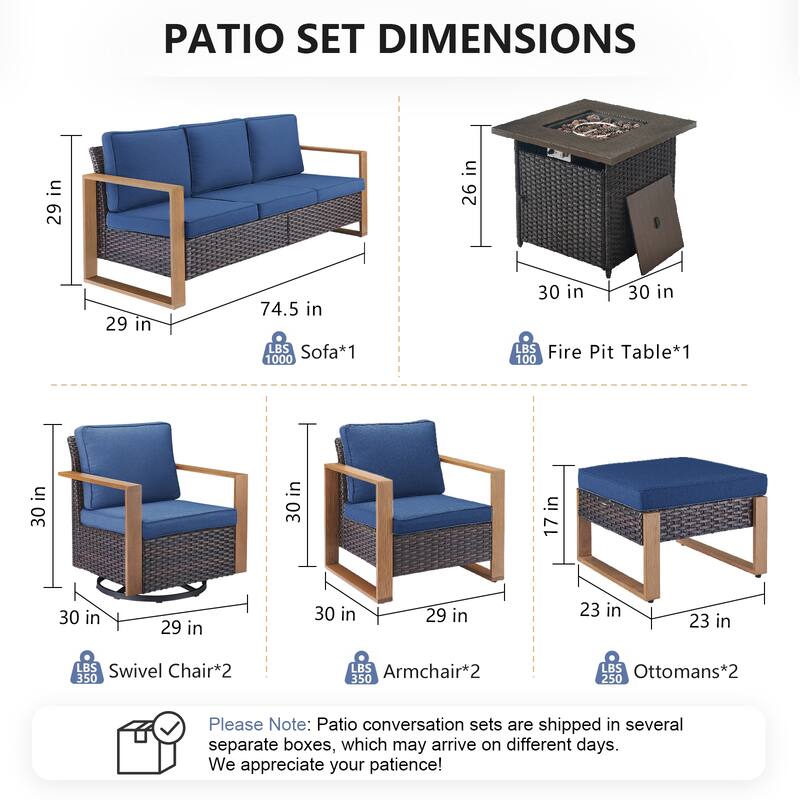 PATIO SET DIMENSIONS

29 in
29 in
74.5 in
LBS 1000 Sofa*1

26 in
30 in
30 in
LBS 100 Fire Pit Table*1

30 in
30 in
29 in
LBS 350 Swivel Chair*2

30 in
30 in
29 in
LBS 350 Armchair*2

17 in
23 in
23 in
LBS 250 Ottomans*2

Please Note: Patio conversation sets are shipped in several separate boxes, which may arrive on different days. We appreciate your patience!