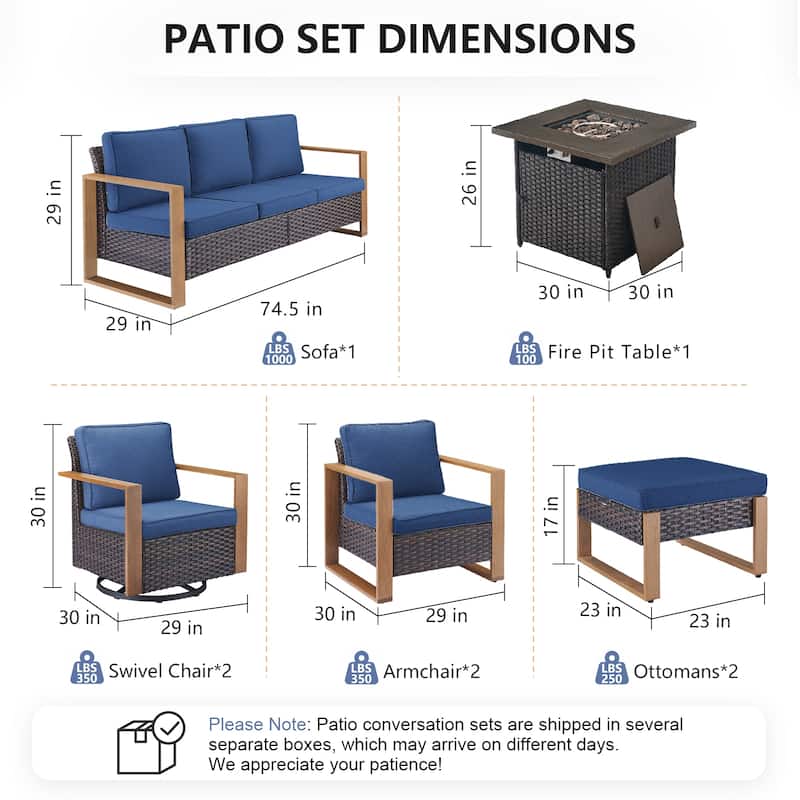 PATIO SET DIMENSIONS

29 in
29 in
74.5 in
LBS 1000 Sofa*1

26 in
30 in
30 in
LBS 100 Fire Pit Table*1

30 in
30 in
29 in
LBS 350 Swivel Chair*2

30 in
30 in
29 in
LBS 350 Armchair*2

17 in
23 in
23 in
LBS 250 Ottomans*2

Please Note: Patio conversation sets are shipped in several separate boxes, which may arrive on different days. We appreciate your patience!