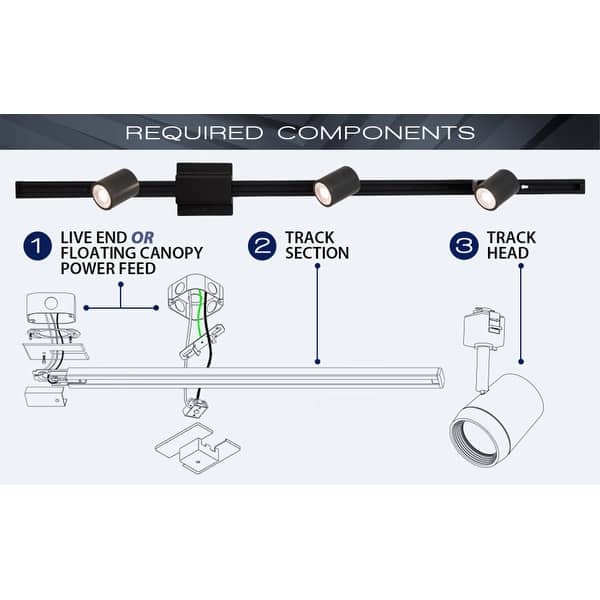 REQUIRED COMPONENTS

1 LIVE END OR FLOATING CANOPY POWER FEED

2 TRACK SECTION

3 TRACK HEAD