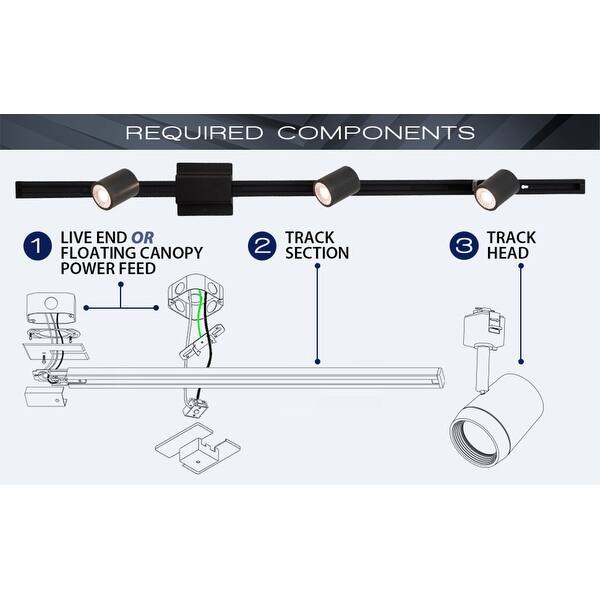 REQUIRED COMPONENTS

1 LIVE END OR FLOATING CANOPY POWER FEED

2 TRACK SECTION

3 TRACK HEAD