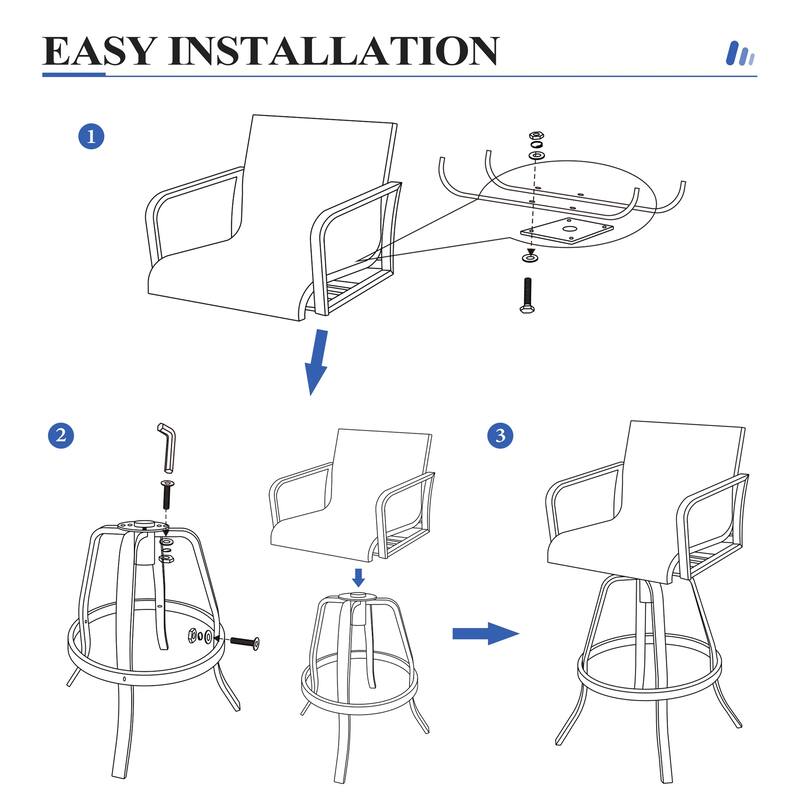 EASY INSTALLATION

1

2

3