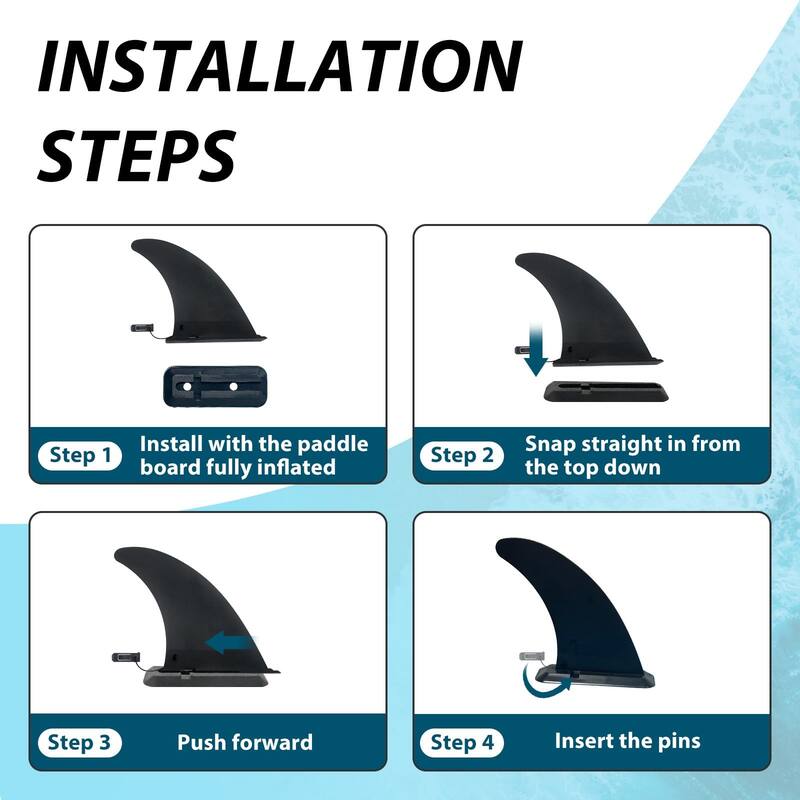 INSTALLATION STEPS

Step 1 Install with the paddle board fully inflated

Step 2 Snap straight in from the top down

Step 3 Push forward

Step 4 Insert the pins