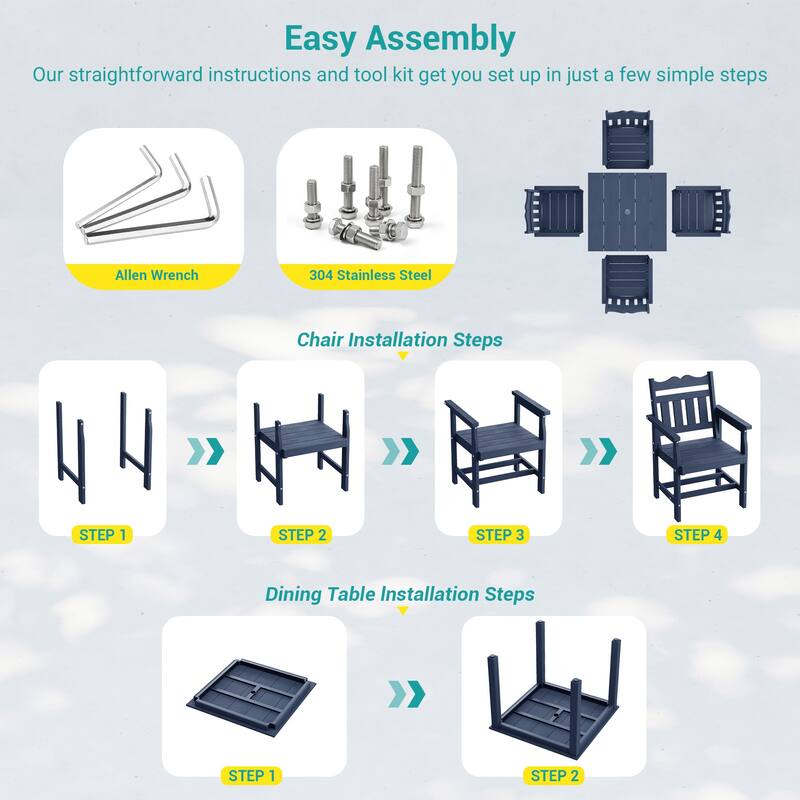 Easy Assembly

Our straightforward instructions and tool kit get you set up in just a few simple steps

Allen Wrench

304 Stainless Steel

Chair Installation Steps

STEP 1

STEP 2

STEP 3

STEP 4

Dining Table Installation Steps

STEP 1

STEP 2