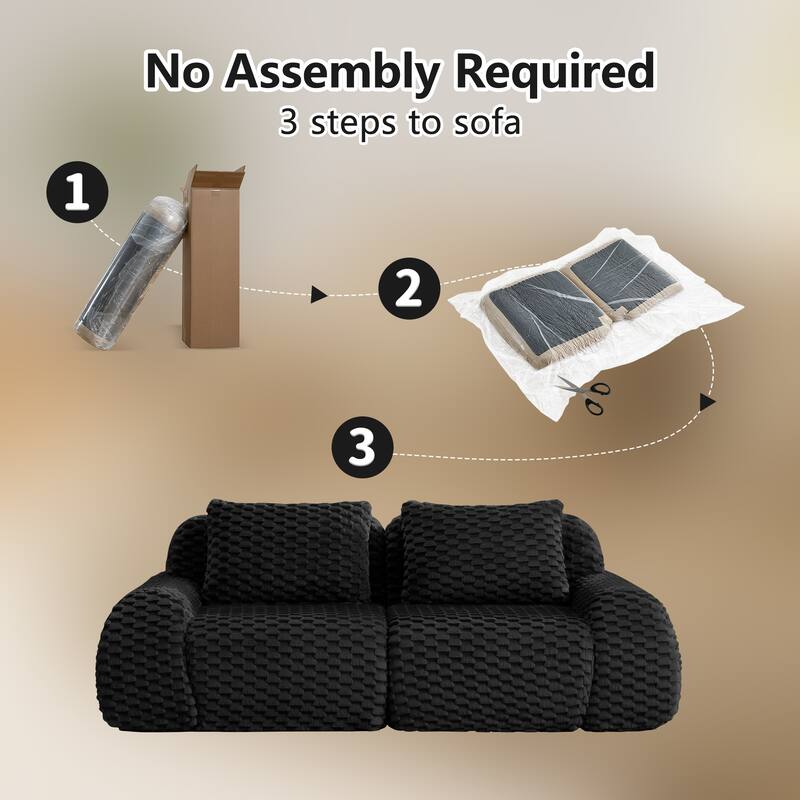 No Assembly Required
3 steps to sofa

1

2

3