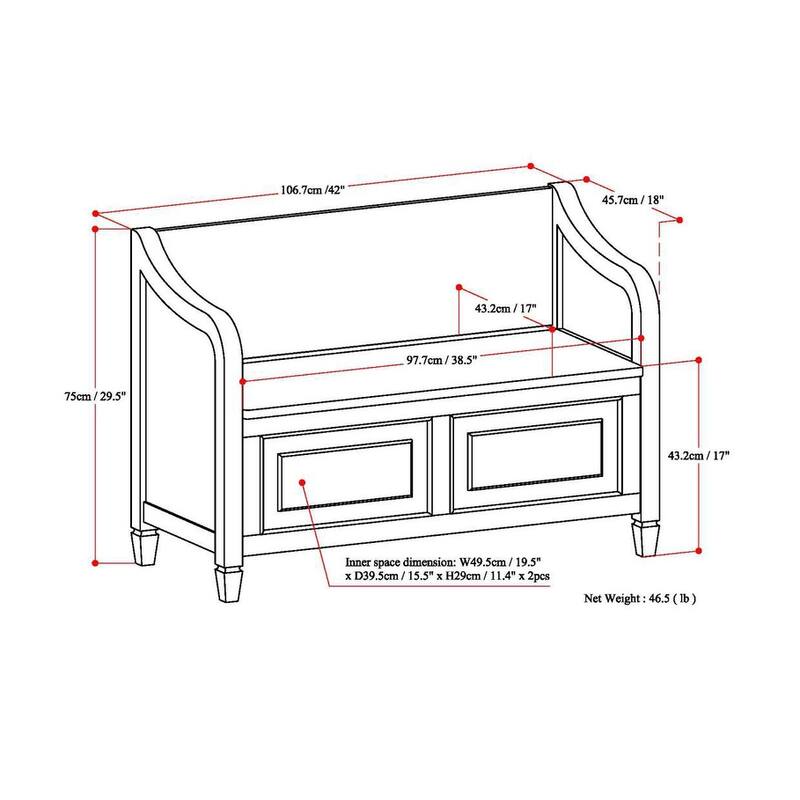 106.7cm /42"

45.7cm / 18"

43.2cm / 17"

97.7cm / 38.5"

75cm / 29.5"

43.2cm / 17"

Inner space dimension: W49.5cm / 19.5" x D39.5cm / 15.5" x H29cm / 11.4" x 2pcs

Net Weight : 46.5 ( lb )