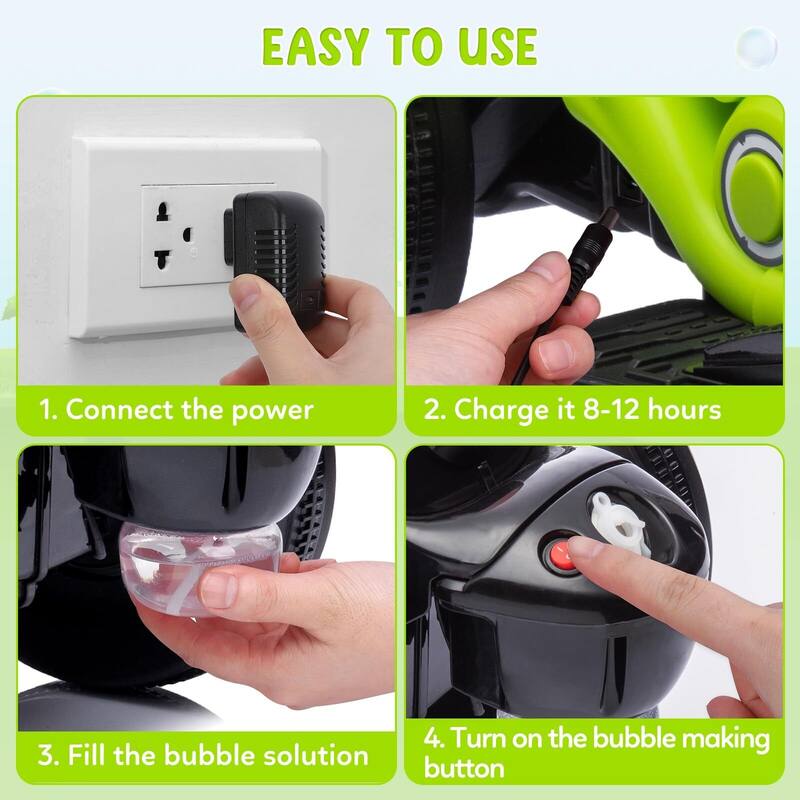 EASY TO USE

1. Connect the power

2. Charge it 8-12 hours

3. Fill the bubble solution

4. Turn on the bubble making button