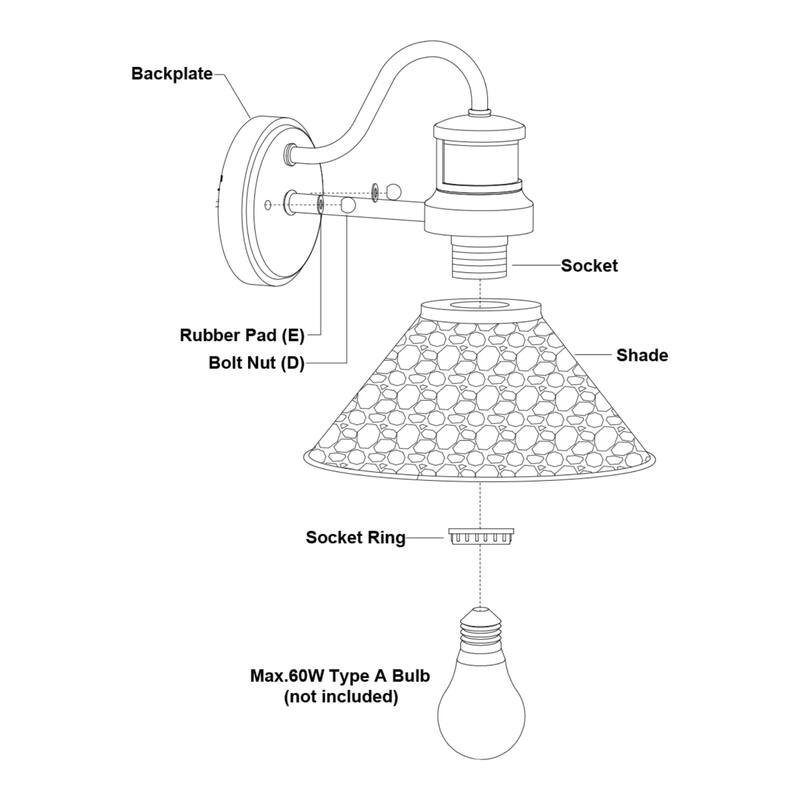 Backplate

Socket

Rubber Pad (E)

Bolt Nut (D)

Shade

Socket Ring

Max.60W Type A Bulb
(not included)