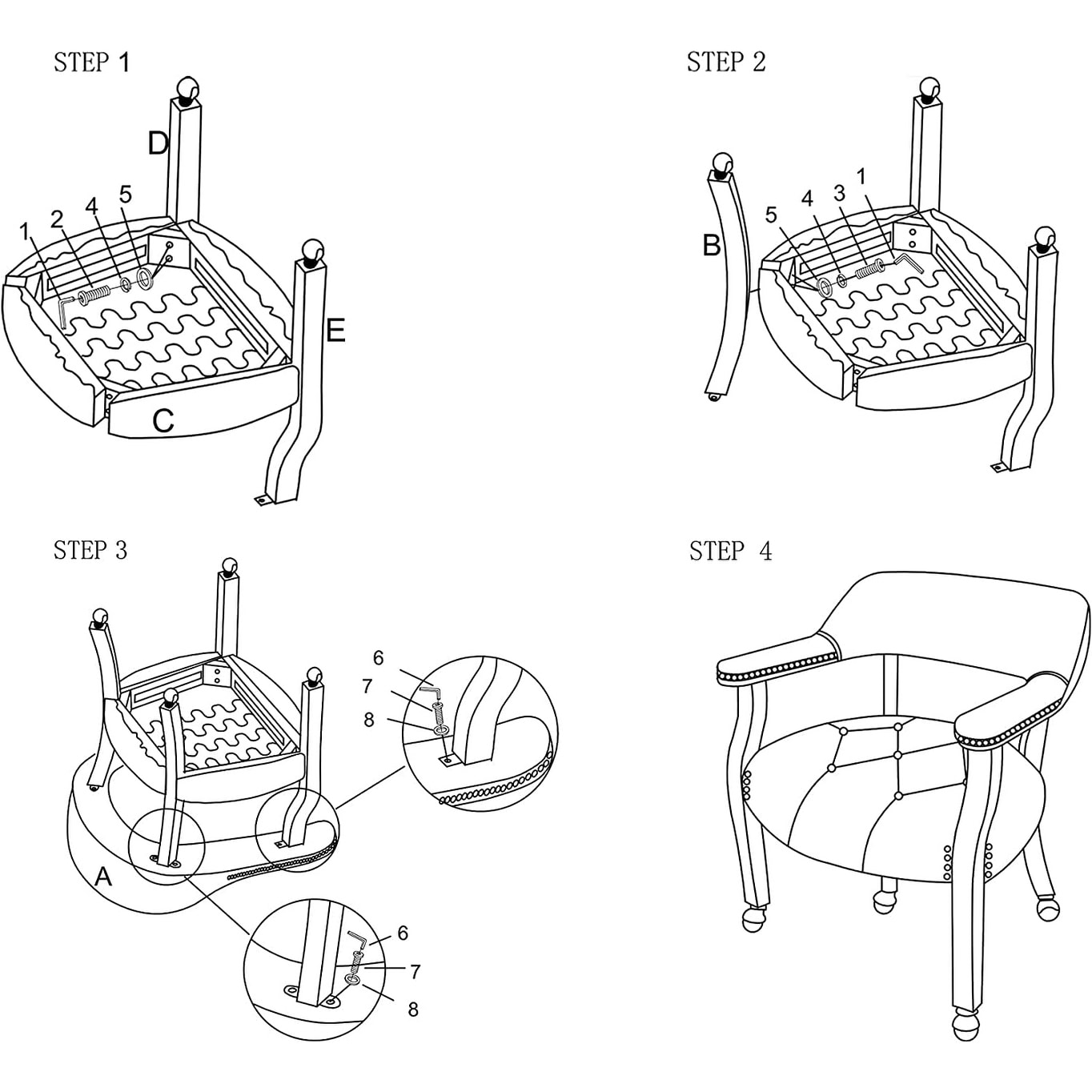 STEP 1

D
1
2
4
5
E
C

STEP 2

B
5
4
3
1

STEP 3

6
7
8
A
6
7
8

STEP 4