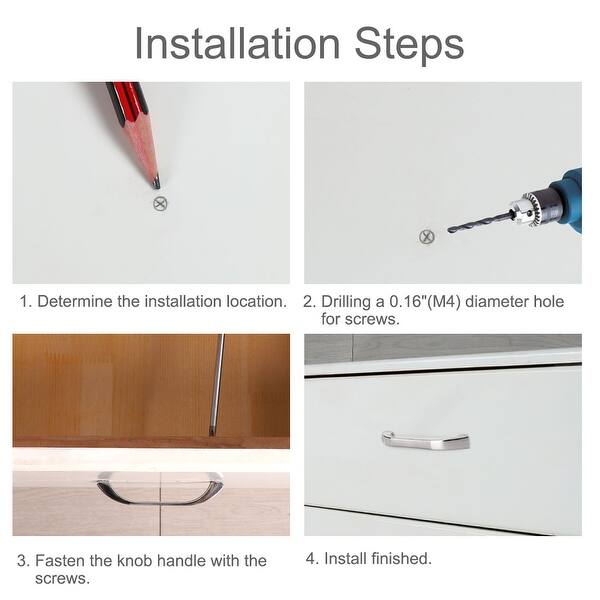 Installation Steps

1. Determine the installation location.

2. Drilling a 0.16"(M4) diameter hole for screws.

3. Fasten the knob handle with the screws.

4. Install finished.