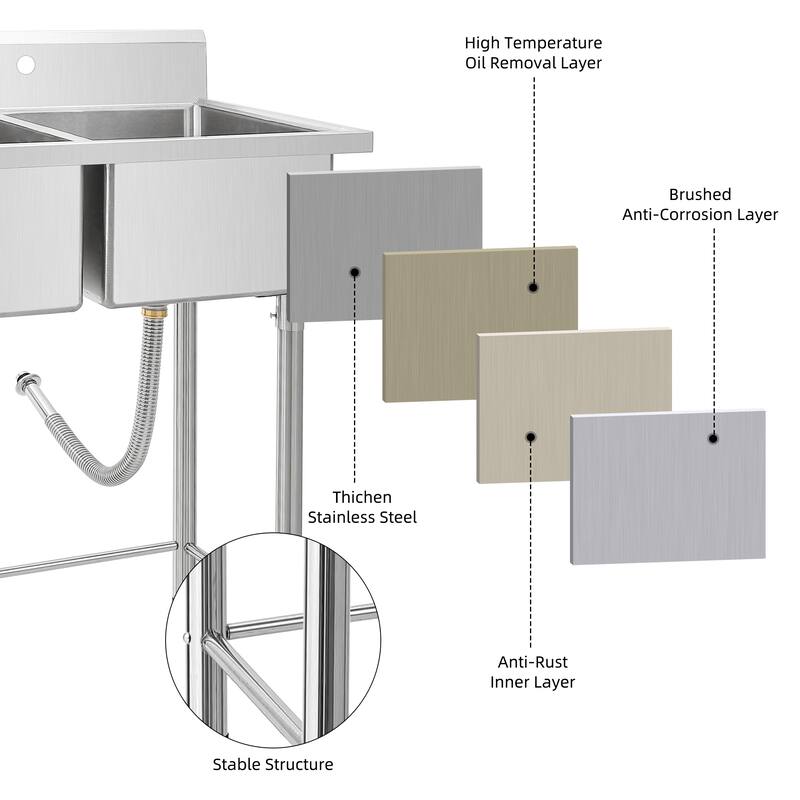 High Temperature
Oil Removal Layer

Brushed
Anti-Corrosion Layer

Thichen
Stainless Steel

Anti-Rust
Inner Layer

Stable Structure