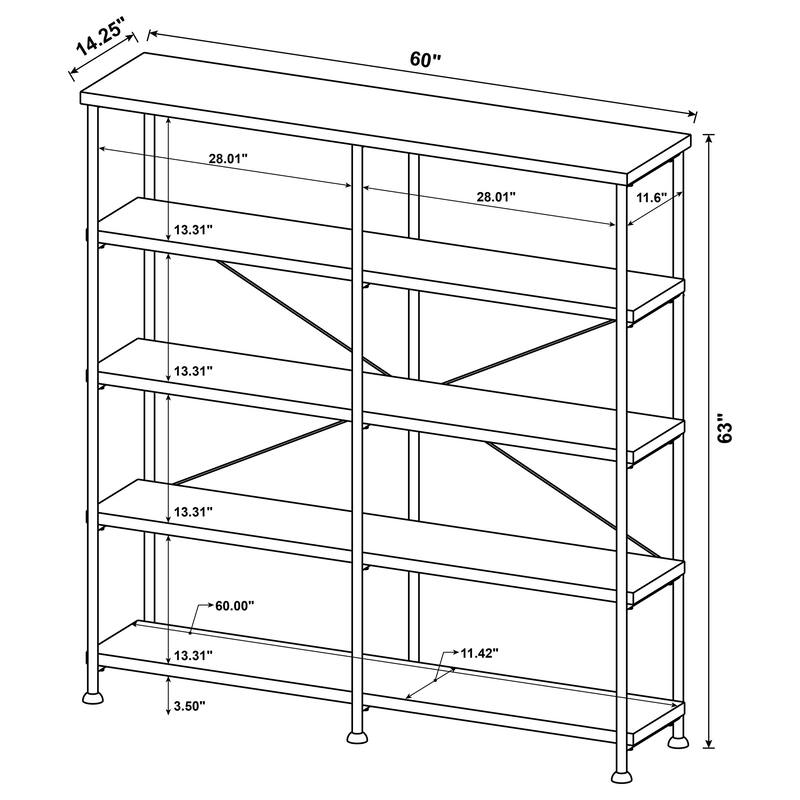 14.25"
60"
28.01"
28.01"
11.6"
13.31"
13.31"
63"
13.31"
60.00"
13.31"
11.42"
3.50"