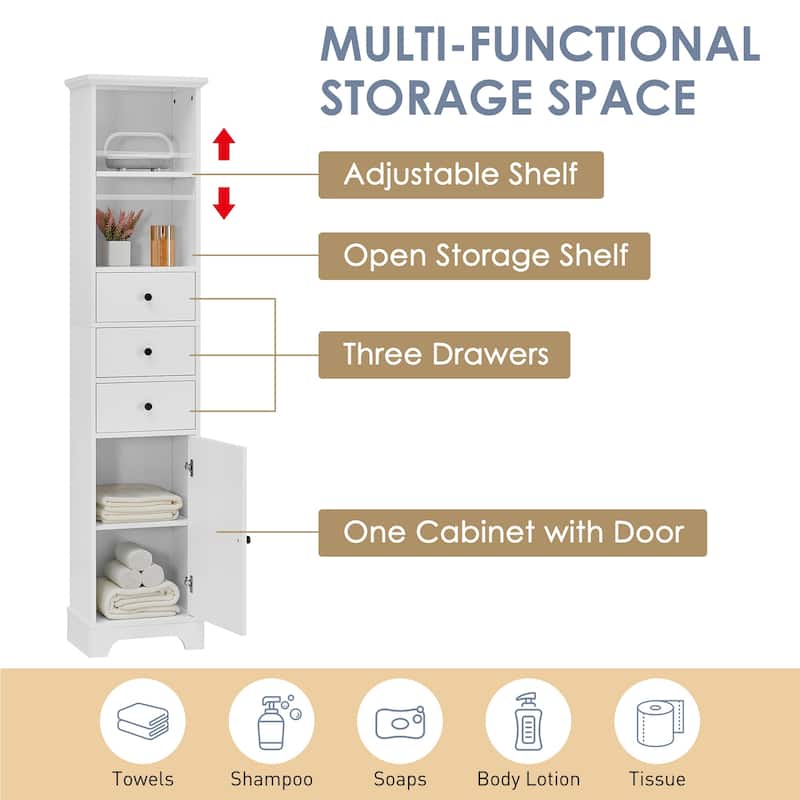 MULTI-FUNCTIONAL STORAGE SPACE

Adjustable Shelf

Open Storage Shelf

Three Drawers

One Cabinet with Door

Towels

Shampoo

Soaps

Body Lotion

Tissue