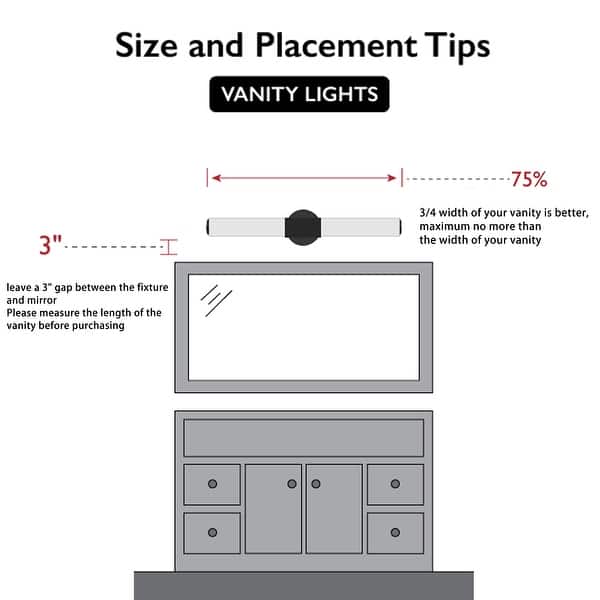 Size and Placement Tips

VANITY LIGHTS

75%

3/4 width of your vanity is better, maximum no more than the width of your vanity

3"

leave a 3" gap between the fixture and mirror
Please measure the length of the vanity before purchasing