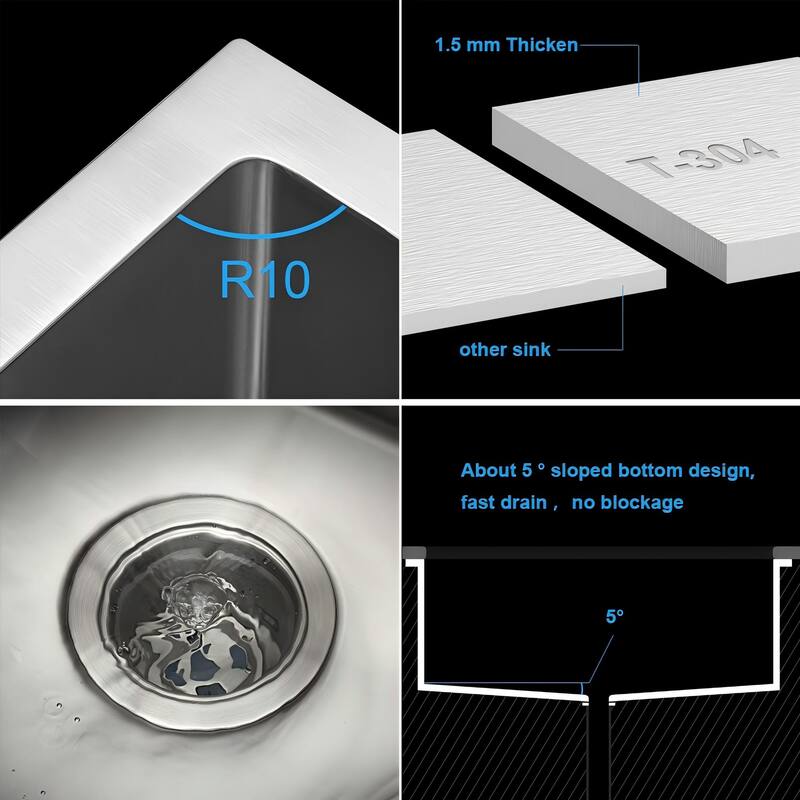 R10

1.5 mm Thicken

T-304

other sink

About 5 ° sloped bottom design, fast drain ,  no blockage

5°