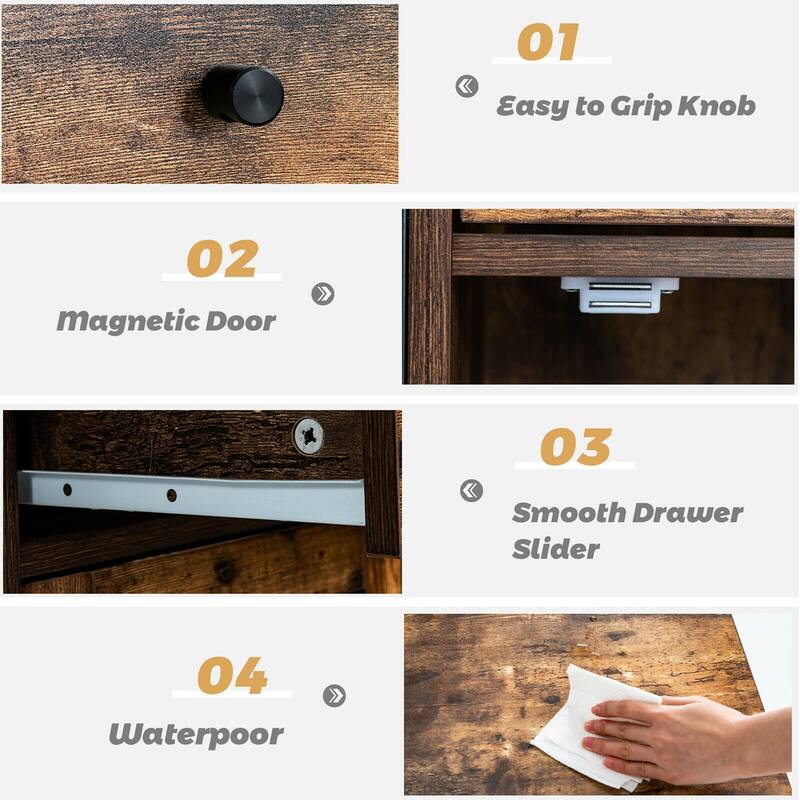 01

Easy to Grip Knob

02

Magnetic Door

03

Smooth Drawer Slider

04

Waterpoor