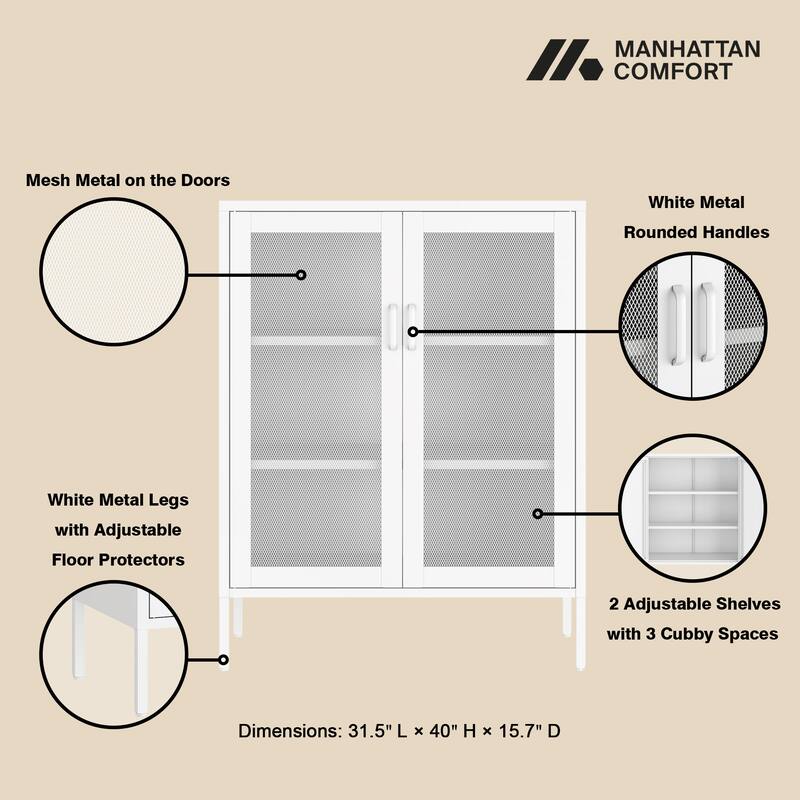 MANHATTAN COMFORT

Mesh Metal on the Doors

White Metal Rounded Handles

White Metal Legs with Adjustable Floor Protectors

2 Adjustable Shelves with 3 Cubby Spaces

Dimensions: 31.5" L × 40" H × 15.7" D