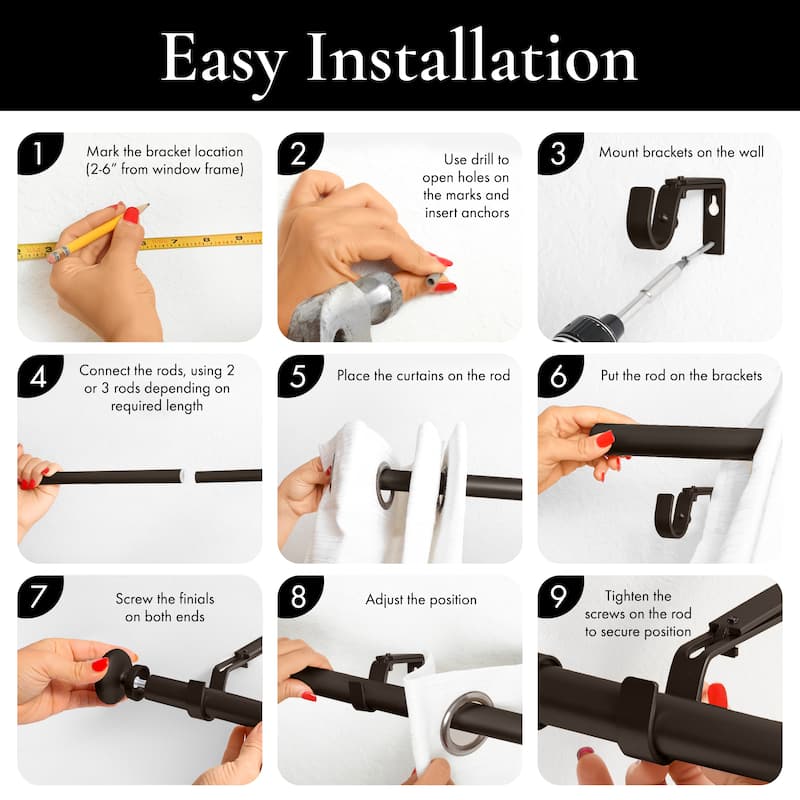 Easy Installation

1
Mark the bracket location (2-6" from window frame)

2
Use drill to open holes on the marks and insert anchors

3
Mount brackets on the wall

4
Connect the rods, using 2 or 3 rods depending on required length

5
Place the curtains on the rod

6
Put the rod on the brackets

7
Screw the finials on both ends

8
Adjust the position

9
Tighten the screws on the rod to secure position