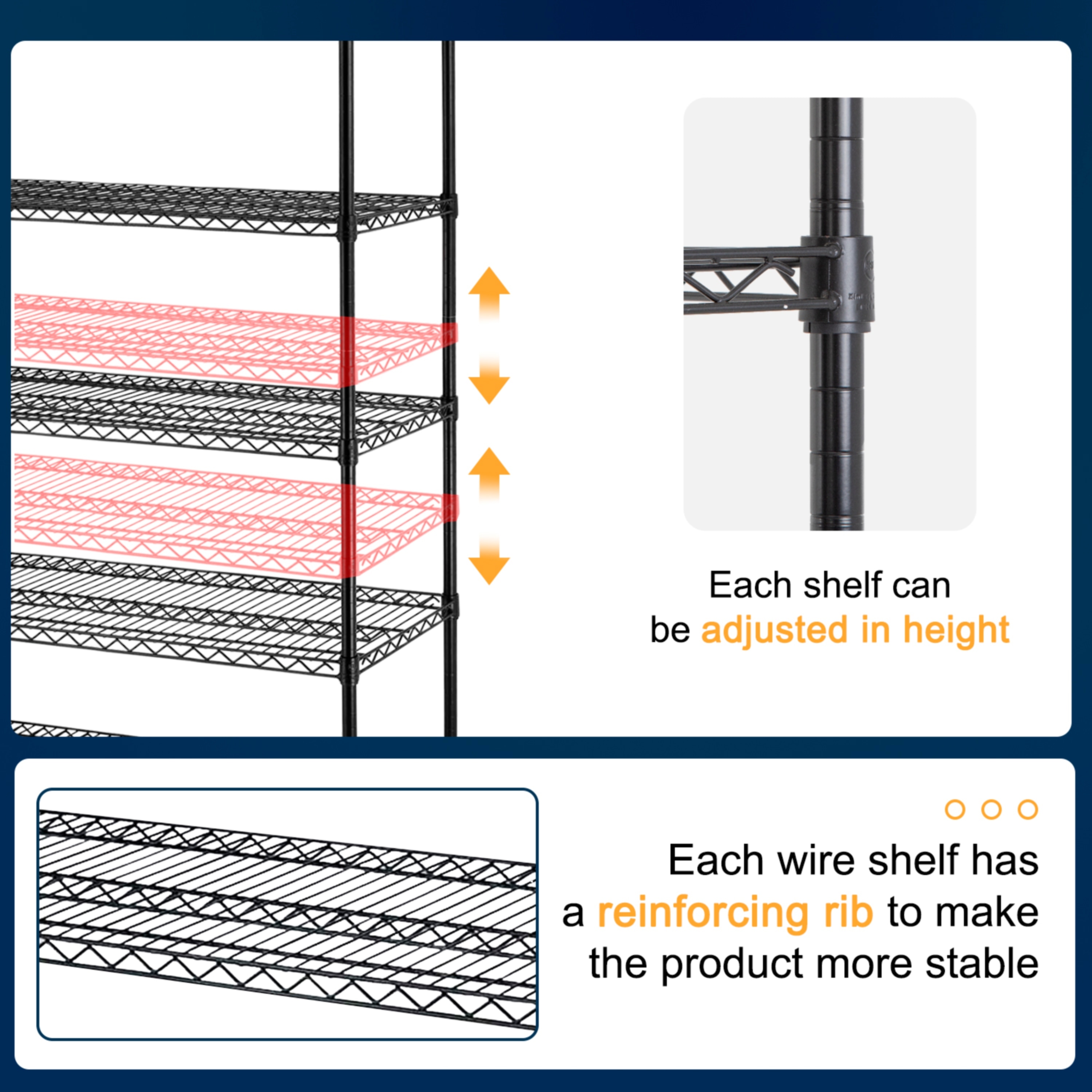 Each shelf can be adjusted in height

Each wire shelf has a reinforcing rib to make the product more stable