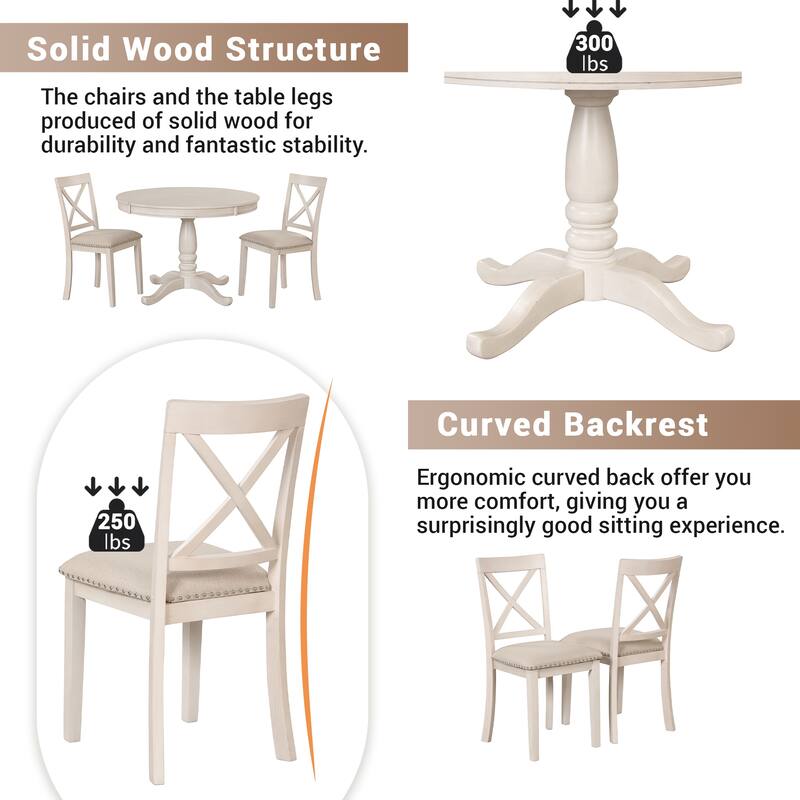 Solid Wood Structure

The chairs and the table legs produced of solid wood for durability and fantastic stability.

300 lbs

250 lbs

Curved Backrest

Ergonomic curved back offer you more comfort, giving you a surprisingly good sitting experience.